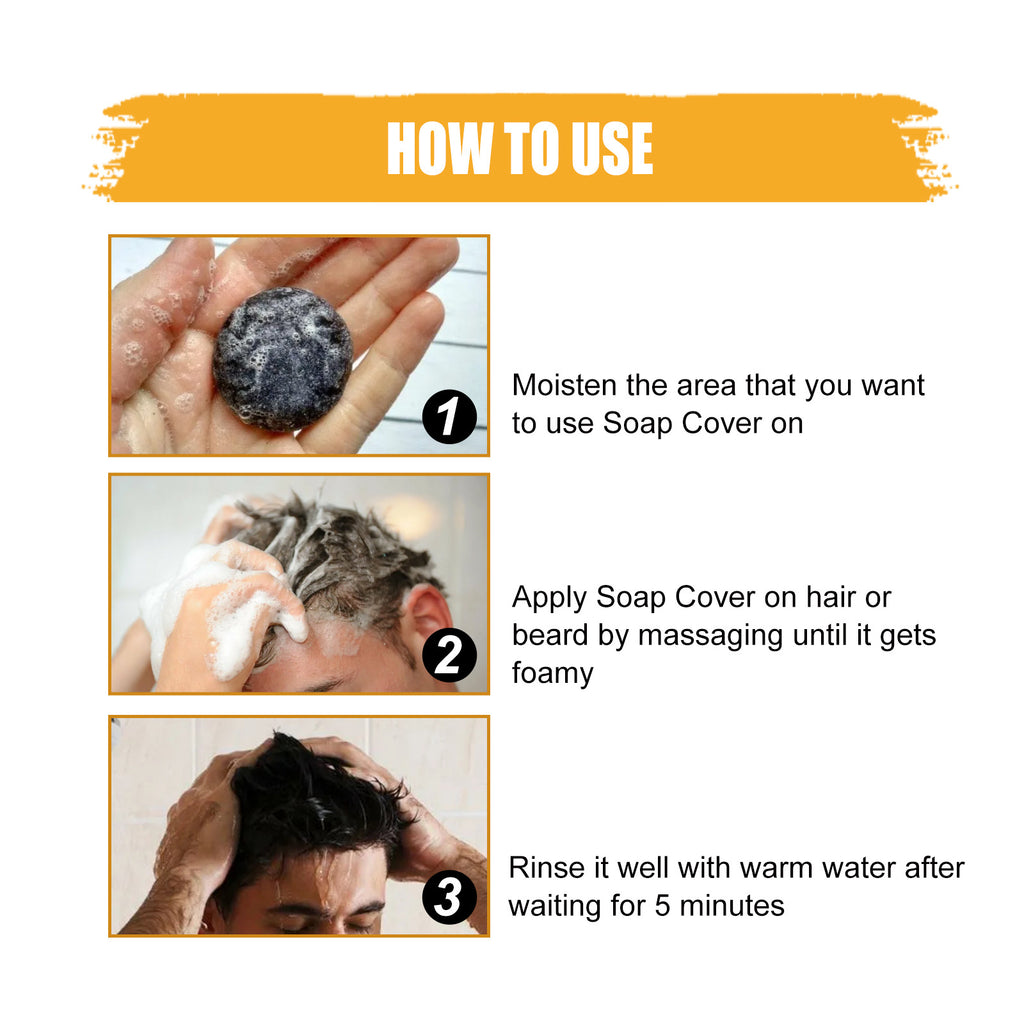 HOW TO USE

1

Moisten the area that you want to use Soap Cover on

2

Apply Soap Cover on hair or beard by massaging until it gets foamy

3

Rinse it well with warm water after waiting for 5 minutes